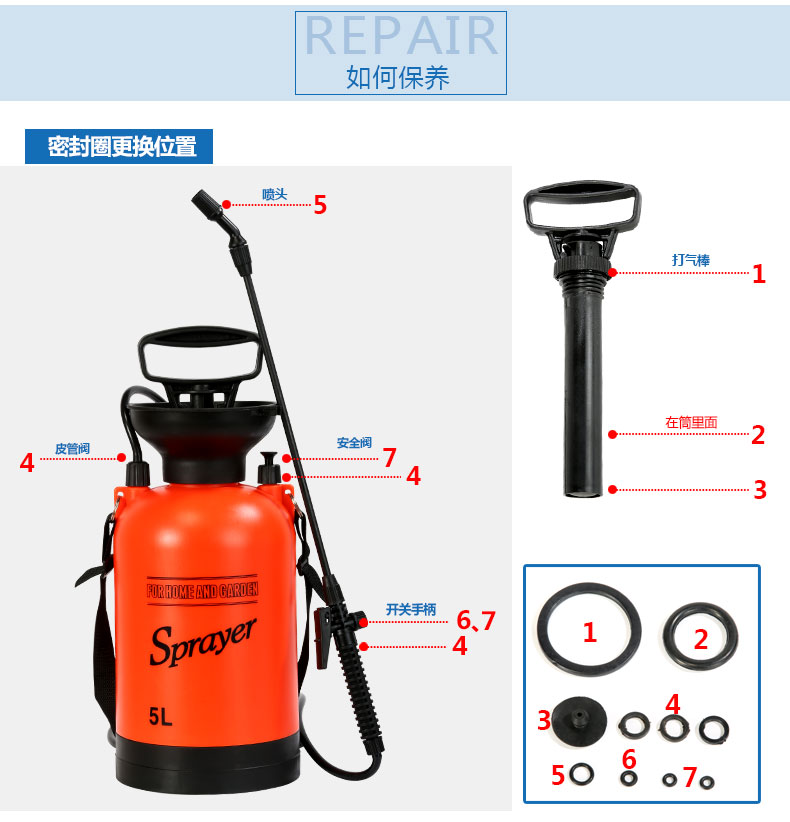 REPAIR
如何保养

密封圈更换位置

喷头 5

皮管阀 4

安全阀 7
4

FOR HOME AND GARDEN
Sprayer
5L

开关手柄 6、7
4

打气棒 1
在筒里面 2
3

1
2
3
4
5
6
7