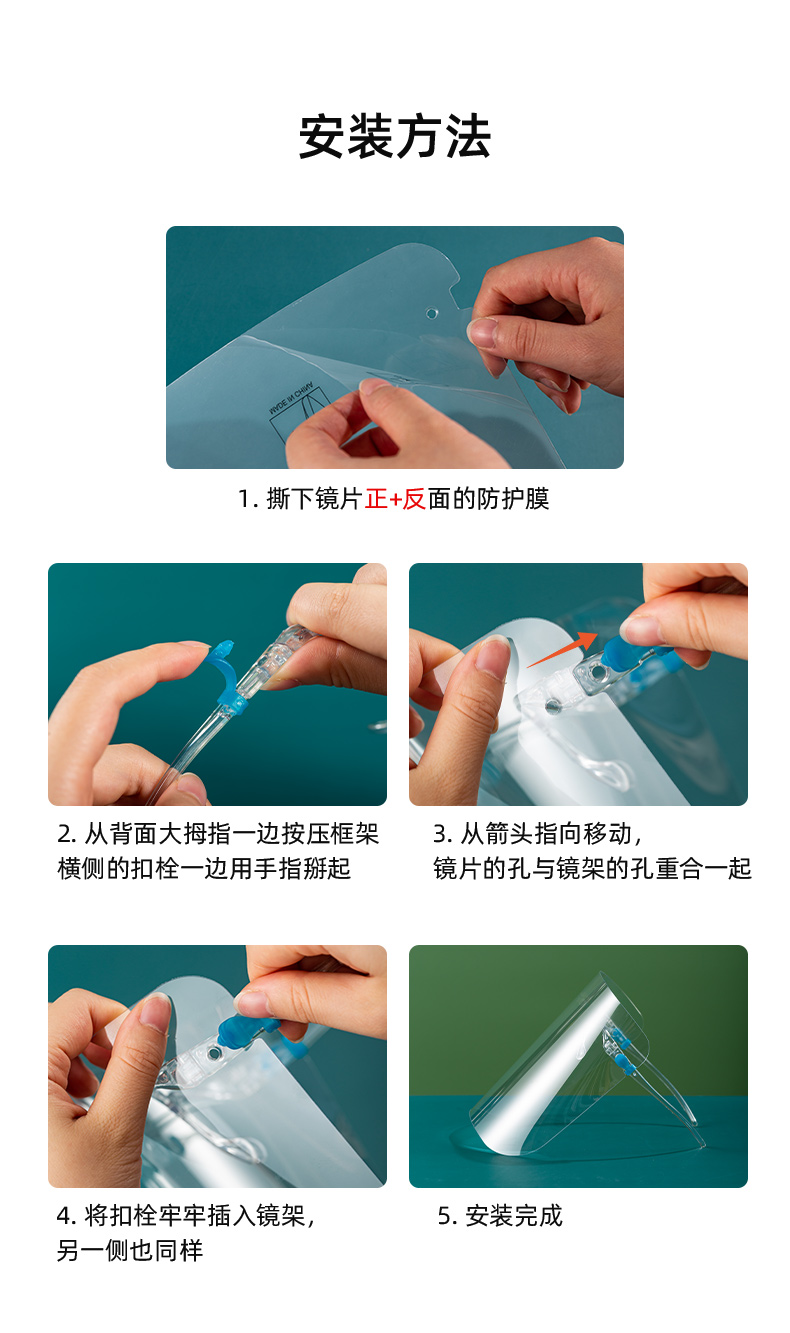 安装方法

MADE IN CHINA

1. 撕下镜片正+反面的防护膜

2. 从背面大拇指一边按压框架横侧的扣栓一边用手指掰起

3. 从箭头指向移动，镜片的孔与镜架的孔重合一起

4. 将扣栓牢牢插入镜架，另一侧也同样

5. 安装完成