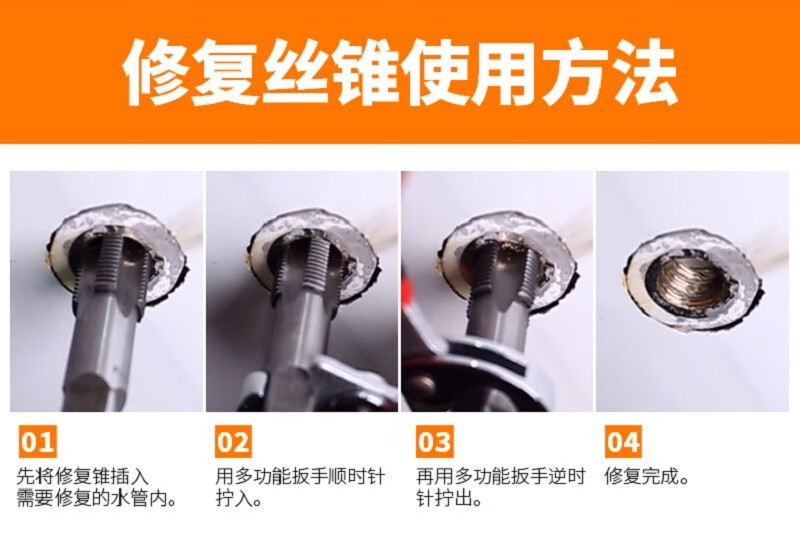 修复丝锥使用方法

01
先将修复锥插入需要修复的水管内。

02
用多功能扳手顺时针拧入。

03
再用多功能扳手逆时针拧出。

04
修复完成。