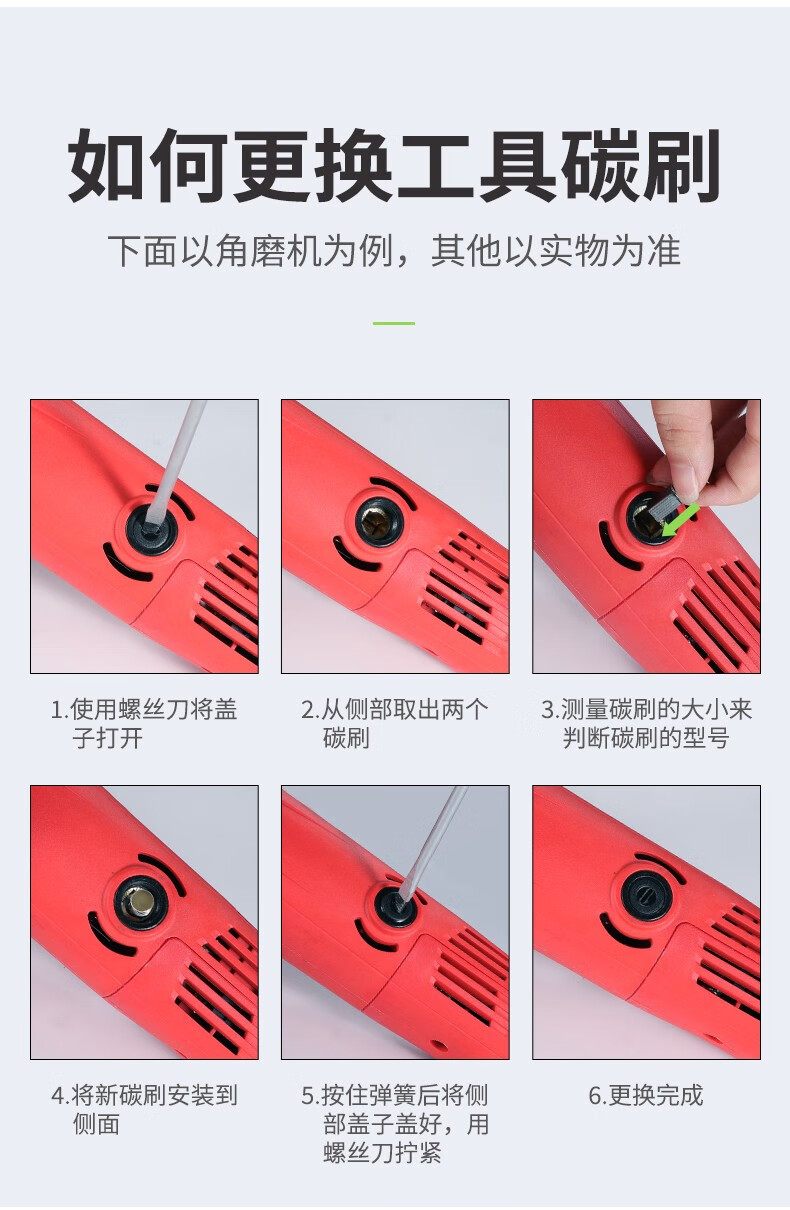 如何更换工具碳刷

下面以角磨机为例，其他以实物为准

1.使用螺丝刀将盖子打开

2.从侧部取出两个碳刷

3.测量碳刷的大小来判断碳刷的型号

4.将新碳刷安装到侧面

5.按住弹簧后将侧部盖子盖好，用螺丝刀拧紧

6.更换完成