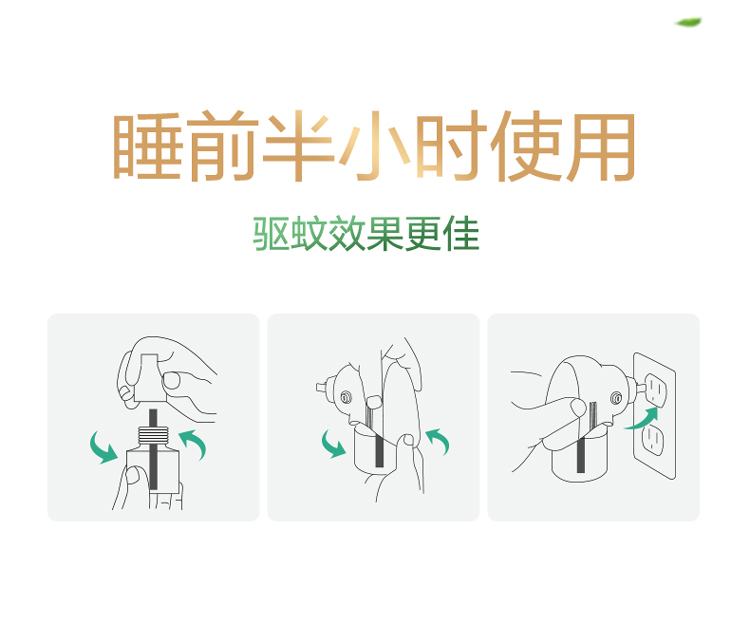 睡前半小时使用

驱蚊效果更佳